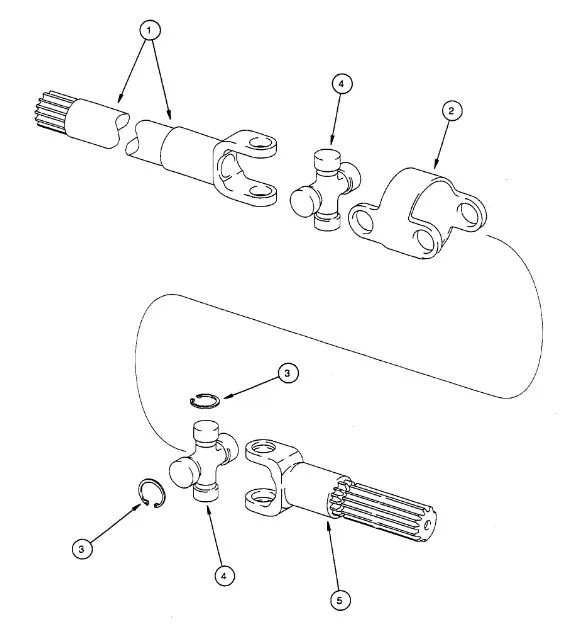 1
4
2
3
3
4
5